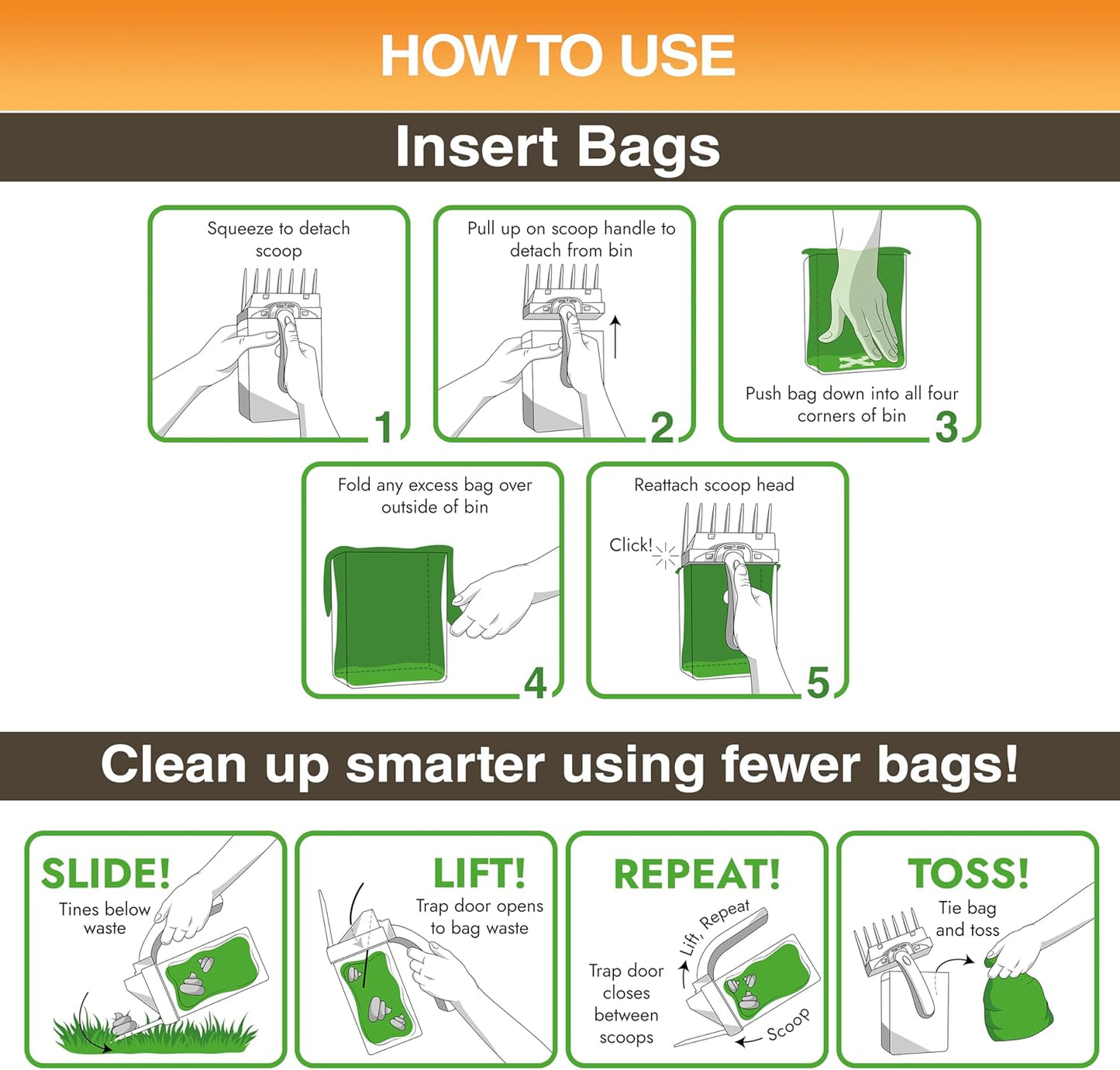 HOW TO USE

Insert Bags

Squeeze to detach scoop
1

Pull up on scoop handle to detach from bin
2

Push bag down into all four corners of bin
3

Fold any excess bag over outside of bin
4

Reattach scoop head
Click!
5

Clean up smarter using fewer bags!

SLIDE!
Tines below waste

LIFT!
Trap door opens to bag waste

REPEAT!
Lift, Repeat
Trap door closes between scoops
Scoop

TOSS!
Tie bag and toss